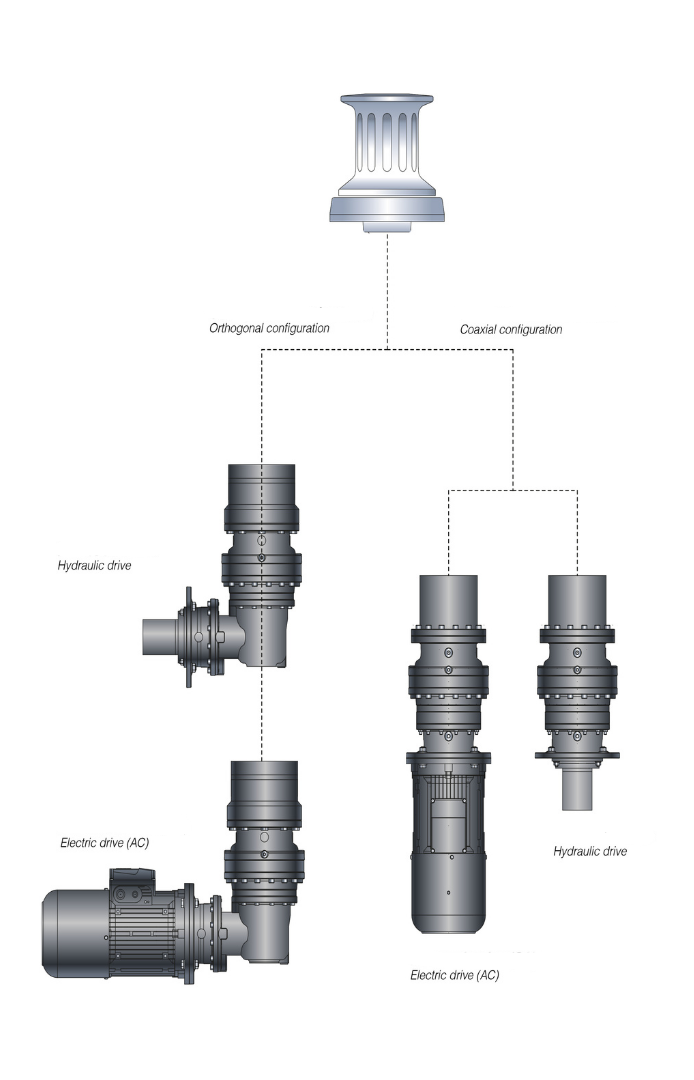 Orthogonal configuration

Coaxial configuration

Hydraulic drive

Electric drive (AC)

Hydraulic drive

Electric drive (AC)