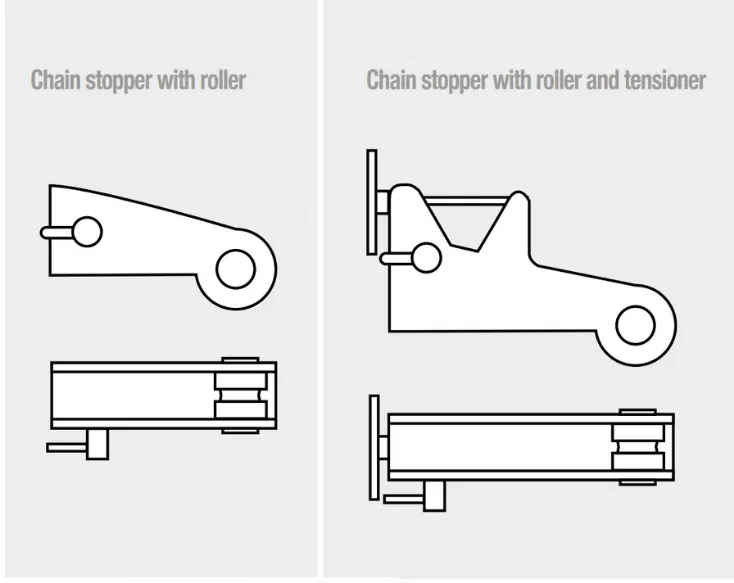 Chain stopper with roller

Chain stopper with roller and tensioner